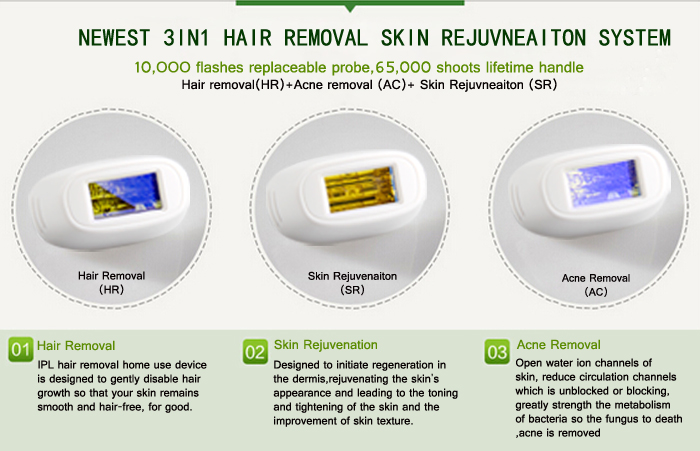 NEWEST 3IN1 HAIR REMOVAL SKIN REJUVNEAITON SYSTEM

10,000 flashes replaceable probe,65,000 shoots lifetime handle

Hair removal(HR)+Acne removal (AC)+ Skin Rejuvneaiton (SR)

Hair Removal
(HR)

Skin Rejuvenaiton
(SR)

Acne Removal
(AC)

01 Hair Removal

IPL hair removal home use device is designed to gently disable hair growth so that your skin remains smooth and hair-free, for good.

02 Skin Rejuvenation

Designed to initiate regeneration in the dermis,rejuvenating the skin's appearance and leading to the toning and tightening of the skin and the improvement of skin texture.

03 Acne Removal

Open water ion channels of skin, reduce circulation channels which is unblocked or blocking, greatly strength the metabolism of bacteria so the fungus to death ,acne is removed